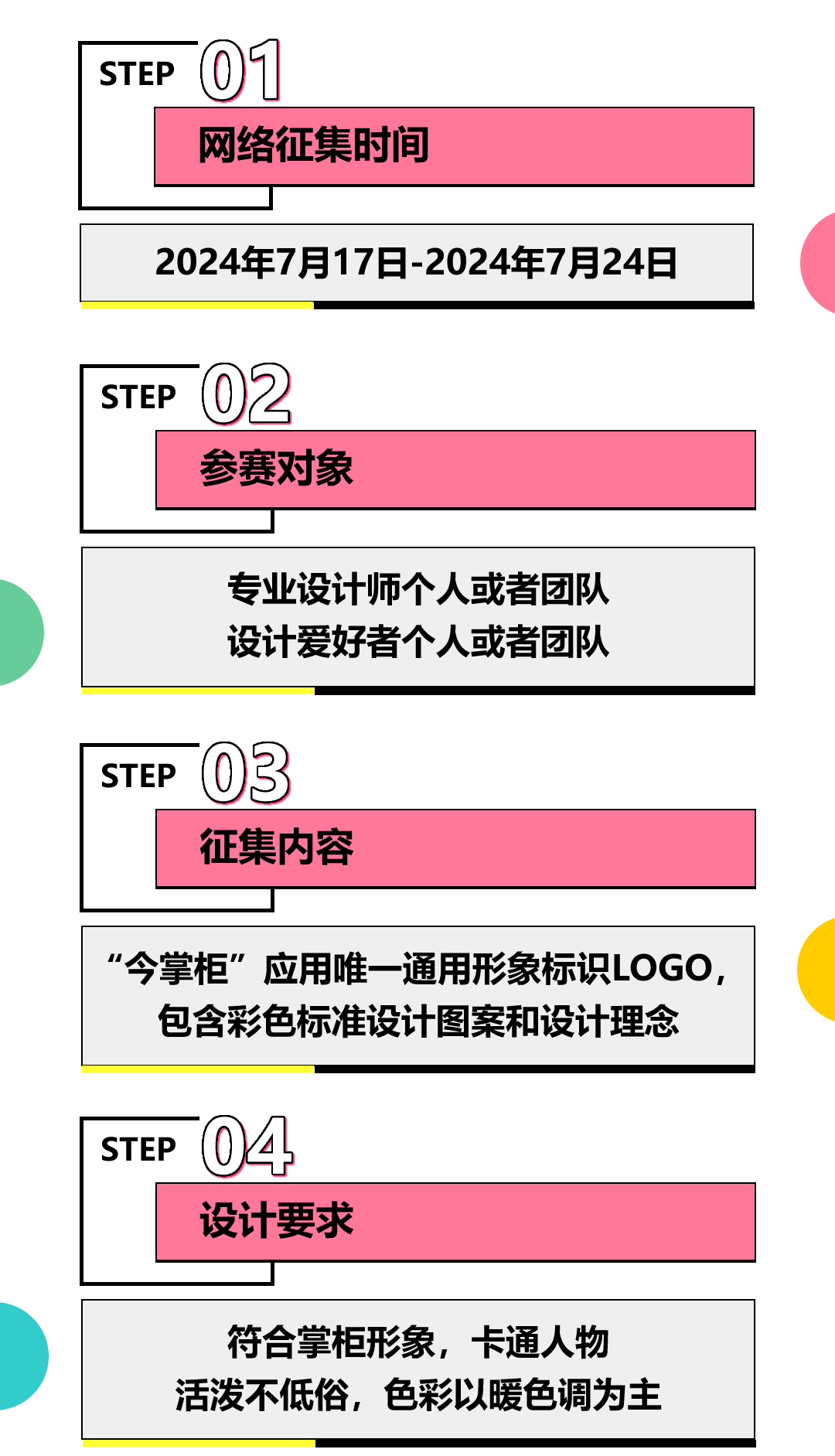 STEP 01

网络征集时间

2024年7月17日-2024年7月24日

STEP 02

参赛对象

专业设计师个人或者团队
设计爱好者个人或者团队

STEP 03

征集内容

“今掌柜”应用唯一通用形象标识LOGO，包含彩色标准设计图案和设计理念

STEP 04

设计要求

符合掌柜形象，卡通人物
活泼不低俗，色彩以暖色调为主