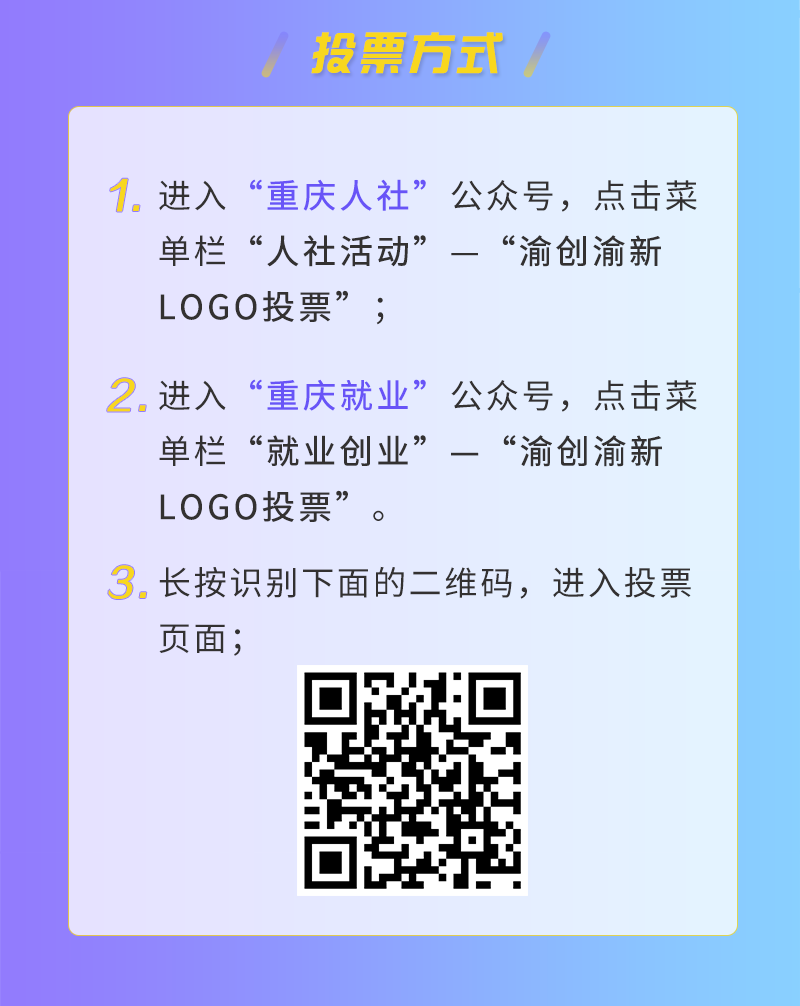 投票方式

1.进入“重庆人社”公众号，点击菜单栏“人社活动”—“渝创渝新LOGO投票”；

2.进入“重庆就业”公众号，点击菜单栏“就业创业”—“渝创渝新LOGO投票”。

3.长按识别下面的二维码，进入投票页面；