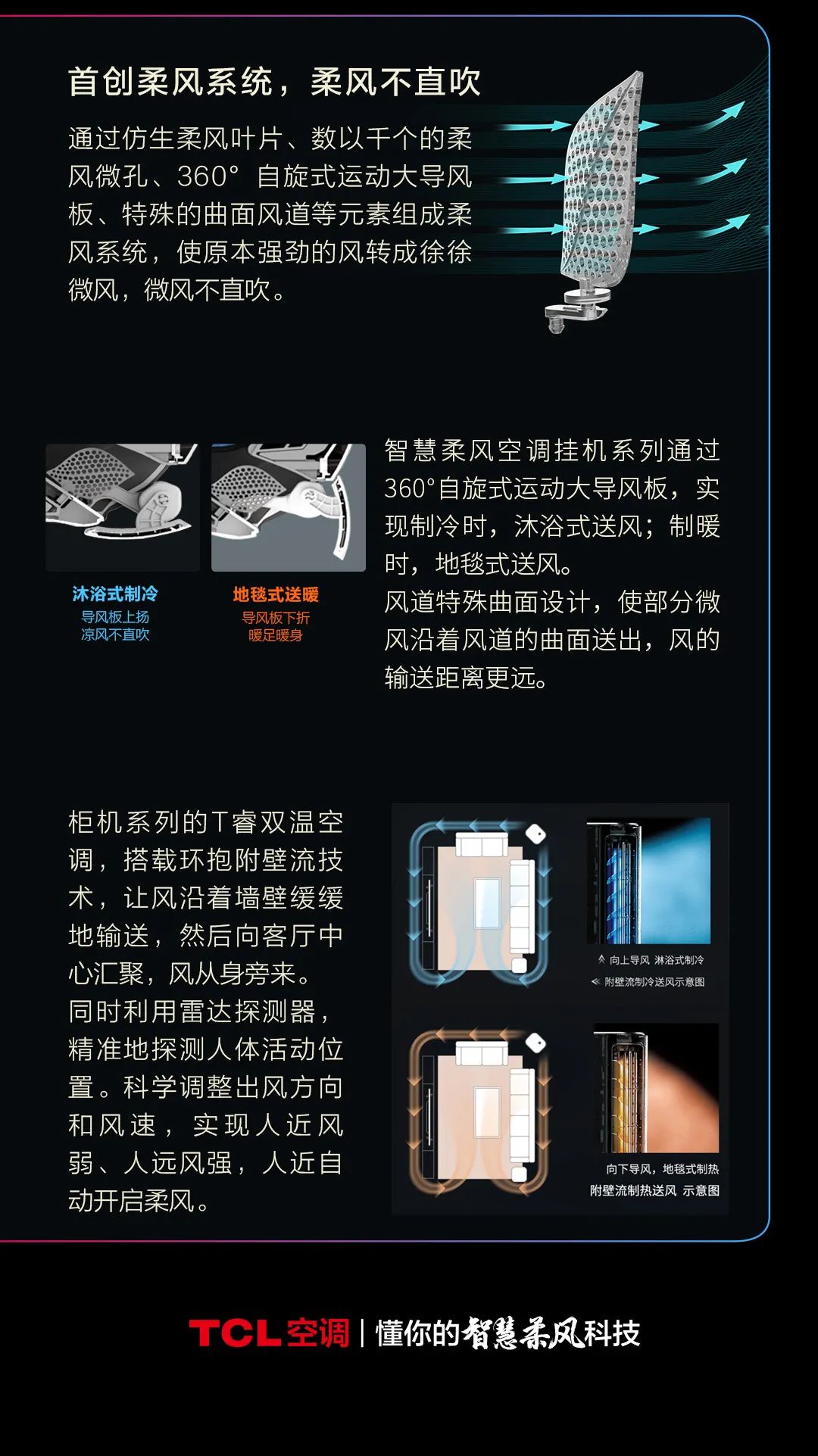 首创柔风系统，柔风不直吹

通过仿生柔风叶片、数以千个的柔风微孔、360° 自旋式运动大导风板、特殊的曲面风道等元素组成柔风系统，使原本强劲的风转成徐徐微风，微风不直吹。

沐浴式制冷
导风板上扬
凉风不直吹

地毯式送暖
导风板下折
暖足暖身

智慧柔风空调挂机系列通过360°自旋式运动大导风板，实现制冷时，沐浴式送风；制暖时，地毯式送风。
风道特殊曲面设计，使部分微风沿着风道的曲面送出，风的输送距离更远。

柜机系列的T睿双温空调，搭载环抱附壁流技术，让风沿着墙壁缓缓地输送，然后向客厅中心汇聚，风从身旁来。
同时利用雷达探测器，精准地探测人体活动位置。科学调整出风方向和风速，实现人近风弱、人远风强，人近自动开启柔风。

向上导风 淋浴式制冷
附壁流制冷送风示意图

向下导风，地毯式制热
附壁流制热送风 示意图

TCL空调 | 懂你的智慧柔风科技